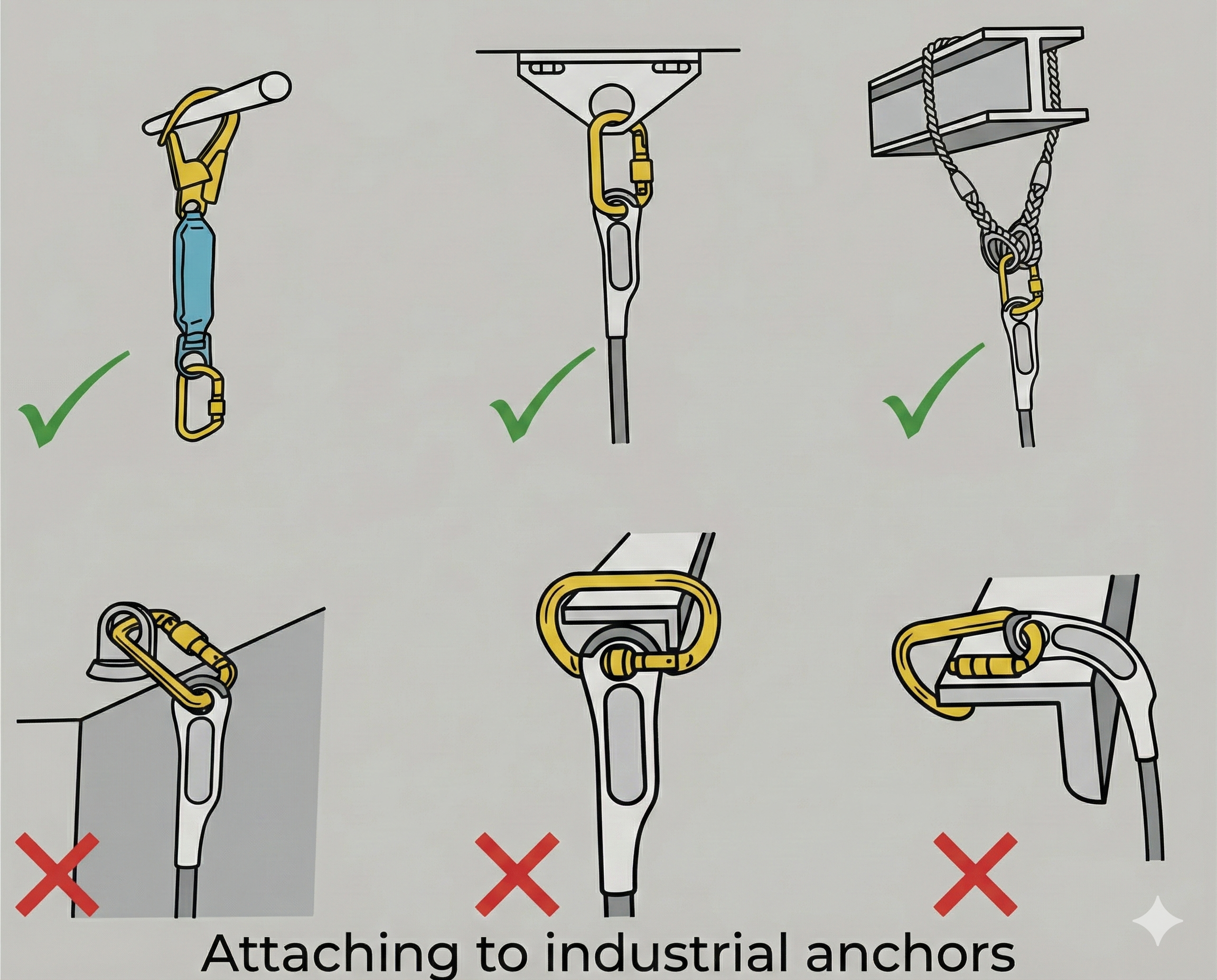 Attaching to industrial anchors