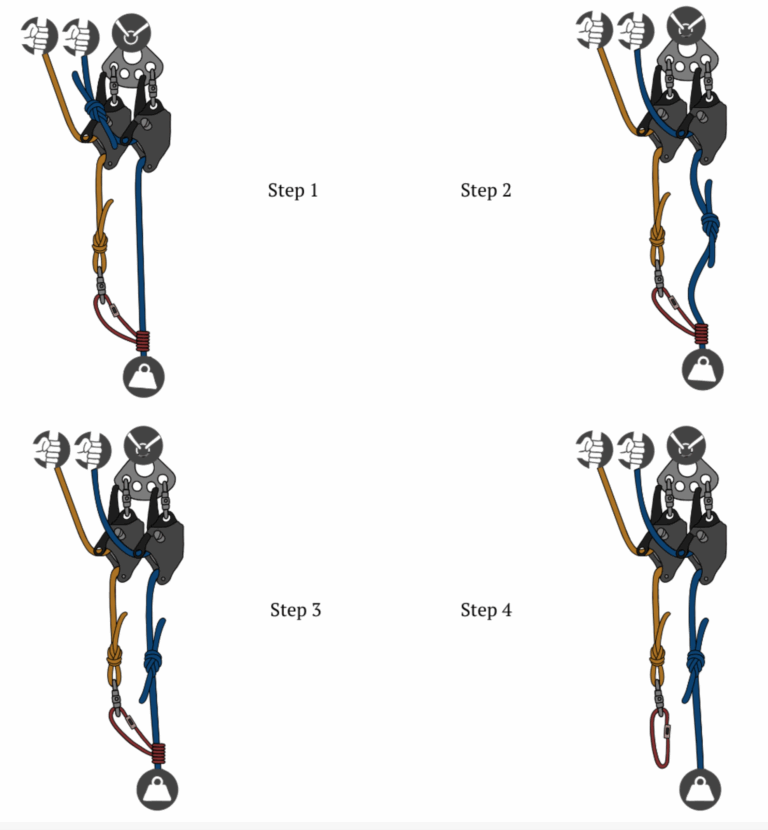 Step 1

Step 2

Step 3

Step 4