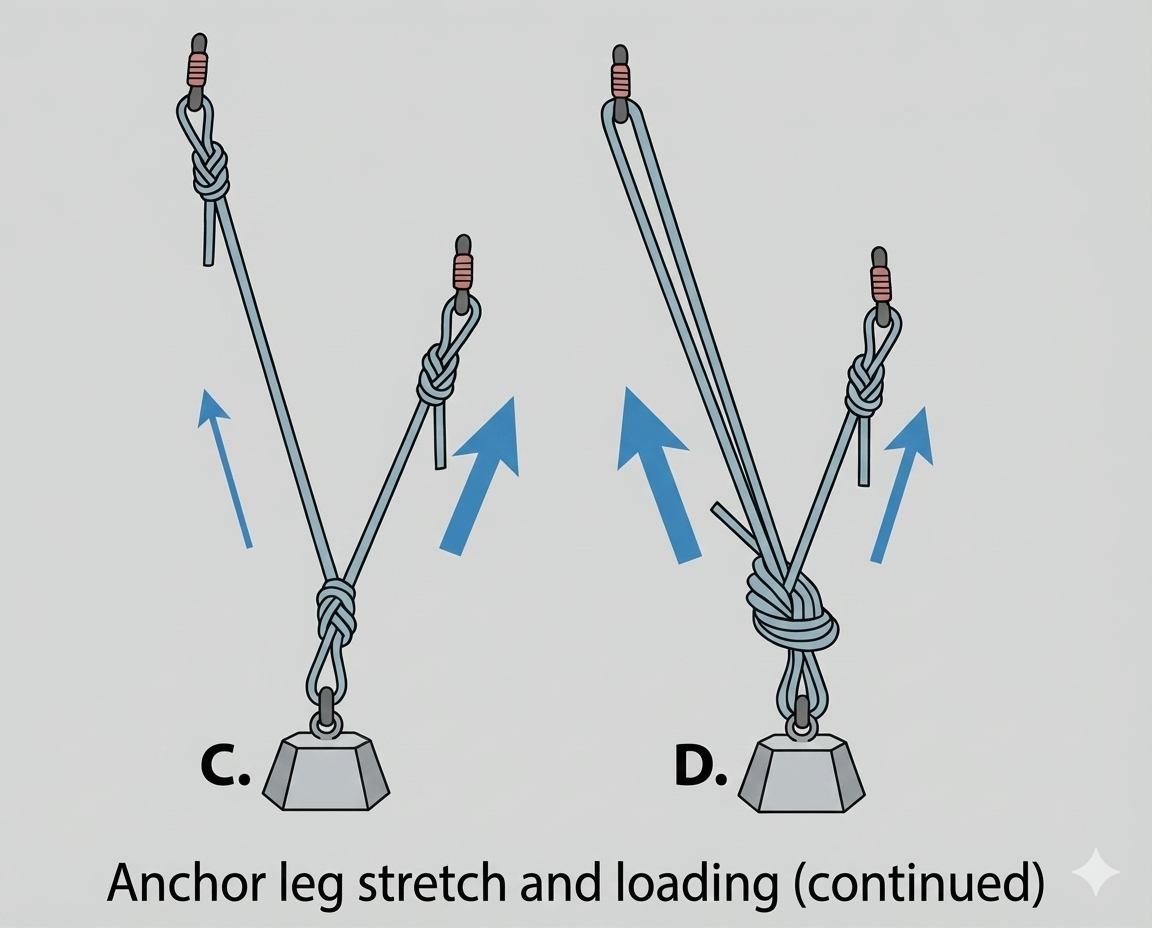 C.

D.

Anchor leg stretch and loading (continued)